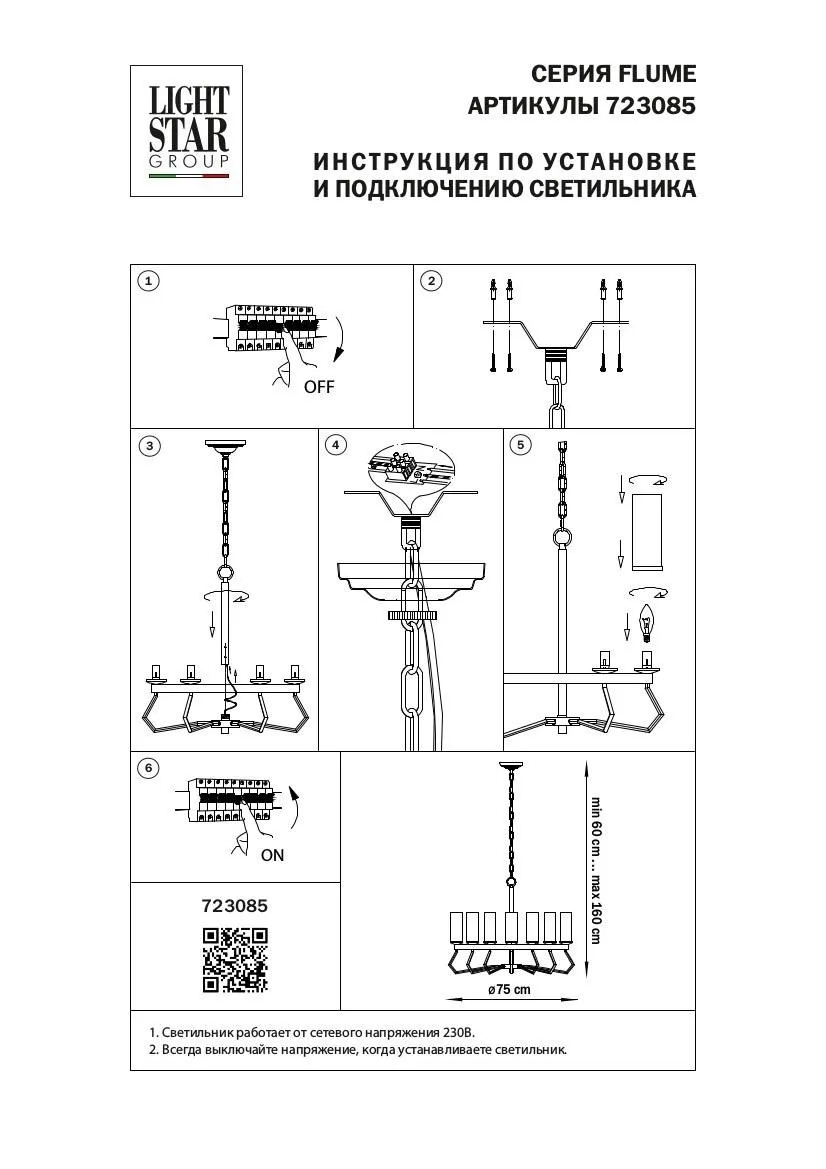 LIGHT STAR GROUP

СЕРИЯ FLUME
АРТИКУЛЫ 723085

ИНСТРУКЦИЯ ПО УСТАНОВКЕ
И ПОДКЛЮЧЕНИЮ СВЕТИЛЬНИКА

1

OFF

2

3

4

5

6

ON

723085

min 60 cm ... max 160 cm

ø75 cm

1. Светильник работает от сетевого напряжения 230В.
2. Всегда выключайте напряжение, когда устанавливаете светильник.